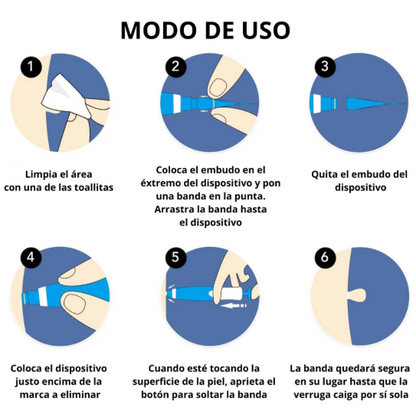 MODO DE USO

1

Limpia el área con una de las toallitas

2

Coloca el embudo en el éxtremo del dispositivo y pon una banda en la punta. Arrastra la banda hasta el dispositivo

3

Quita el embudo del dispositivo

4

Coloca el dispositivo justo encima de la marca a eliminar

5

Cuando esté tocando la superficie de la piel, aprieta el botón para soltar la banda

6

La banda quedará segura en su lugar hasta que la verruga caiga por sí sola