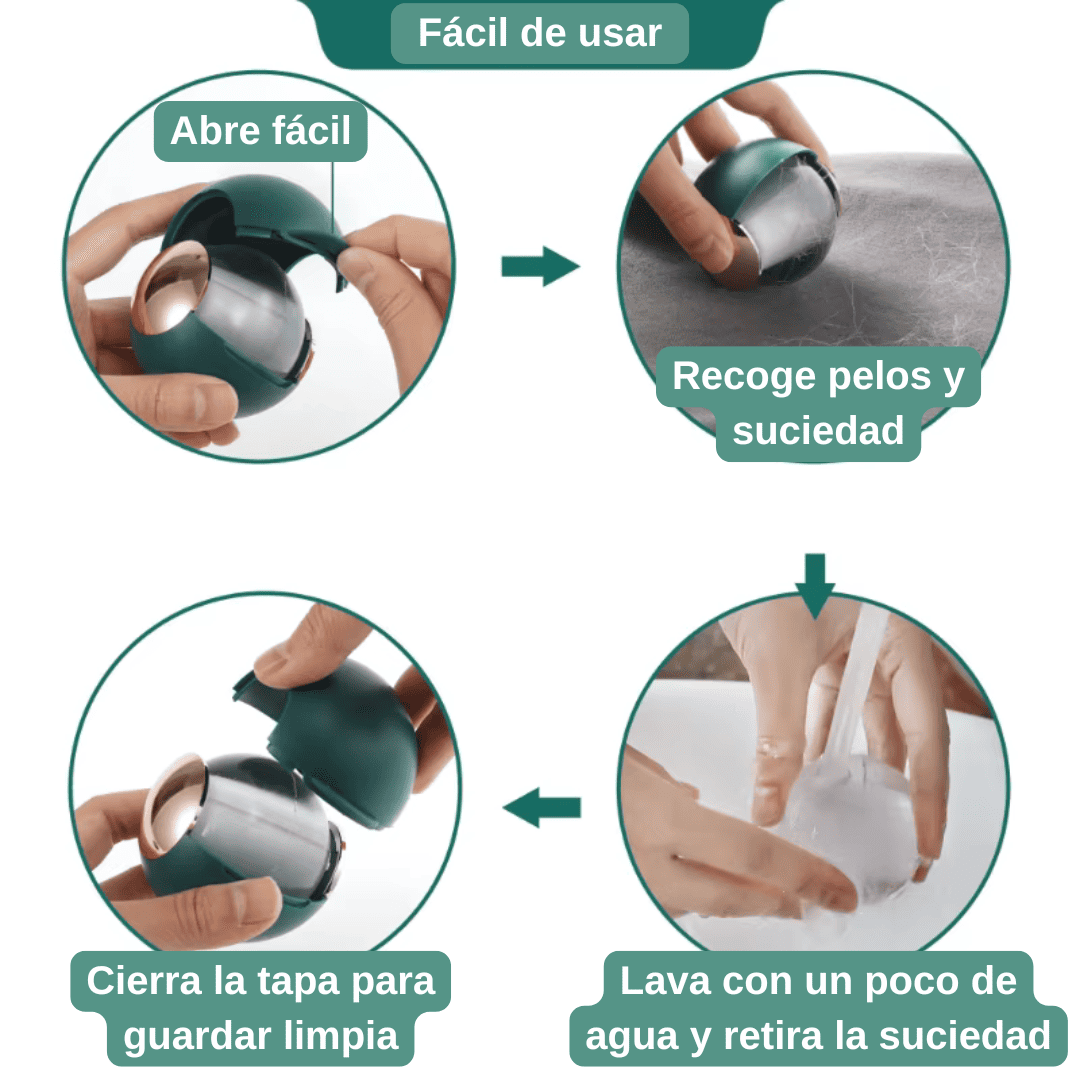 Fácil de usar

Abre fácil

Recoge pelos y suciedad

Lava con un poco de agua y retira la suciedad

Cierra la tapa para guardar limpia